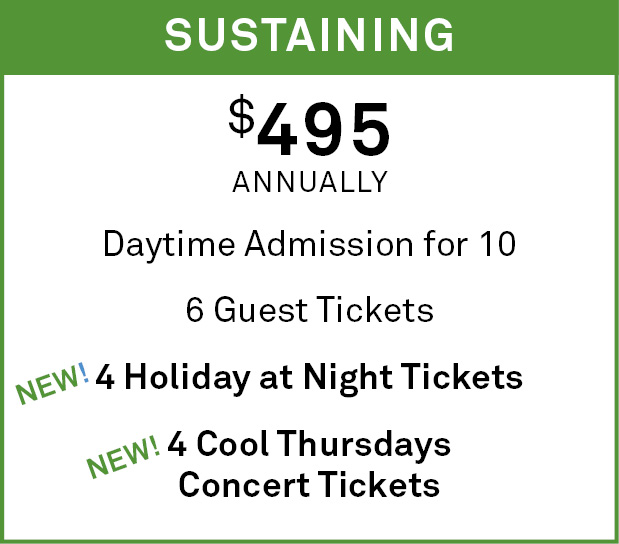 SUSTAINING

$495
ANNUALLY

Daytime Admission for 10

6 Guest Tickets

NEW! 4 Holiday at Night Tickets

NEW! 4 Cool Thursdays Concert Tickets